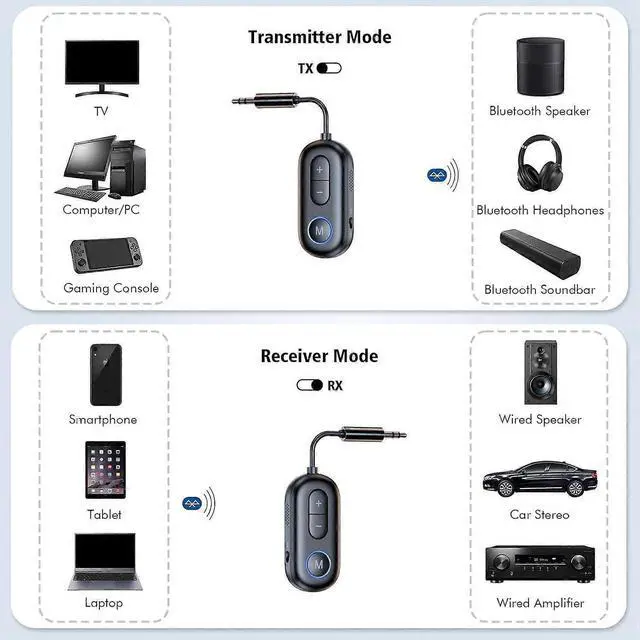 Transmitter Mode

TX

TV

Computer/PC

Gaming Console

+

−

M

Bluetooth Speaker

Bluetooth Headphones

Bluetooth Soundbar

Receiver Mode

RX

Smartphone

Tablet

Laptop

+

−

M

Wired Speaker

Car Stereo

Wired Amplifier