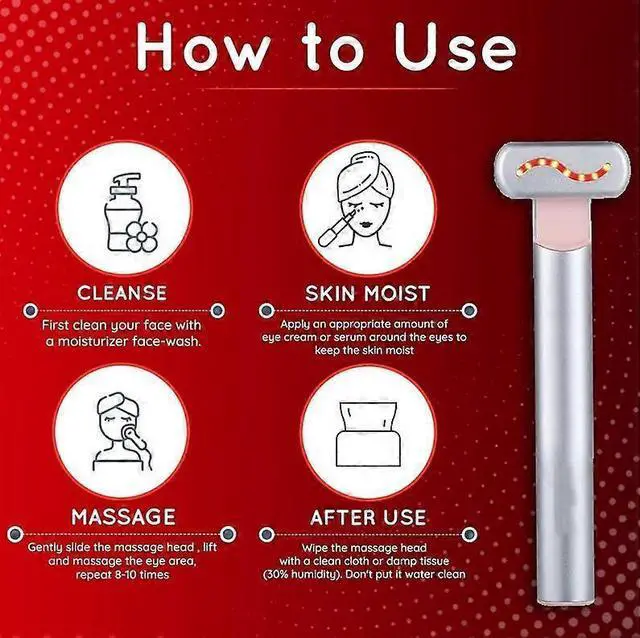 How to Use

CLEANSE

First clean your face with a moisturizer face-wash.

SKIN MOIST

Apply an appropriate amount of eye cream or serum around the eyes to keep the skin moist

MASSAGE

Gently slide the massage head , lift and massage the eye area, repeat 8-10 times

AFTER USE

Wipe the massage head with a clean cloth or damp tissue (30% humidity). Don't put it water clean