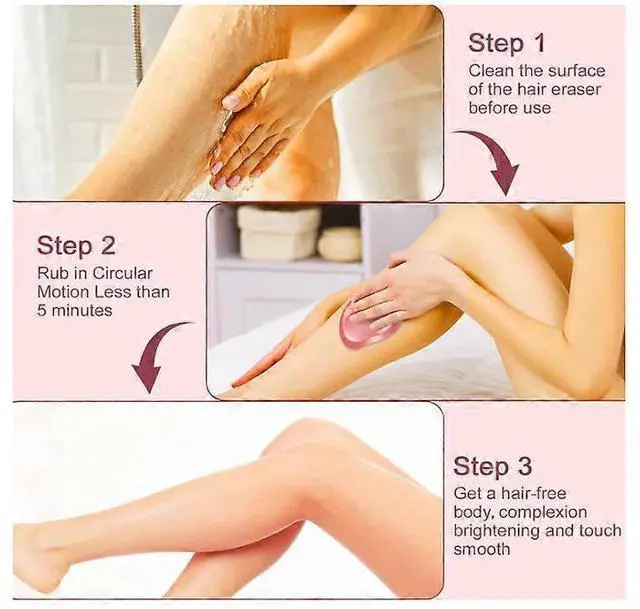 Step 1
Clean the surface of the hair eraser before use

Step 2
Rub in Circular Motion Less than 5 minutes

Step 3
Get a hair-free body, complexion brightening and touch smooth