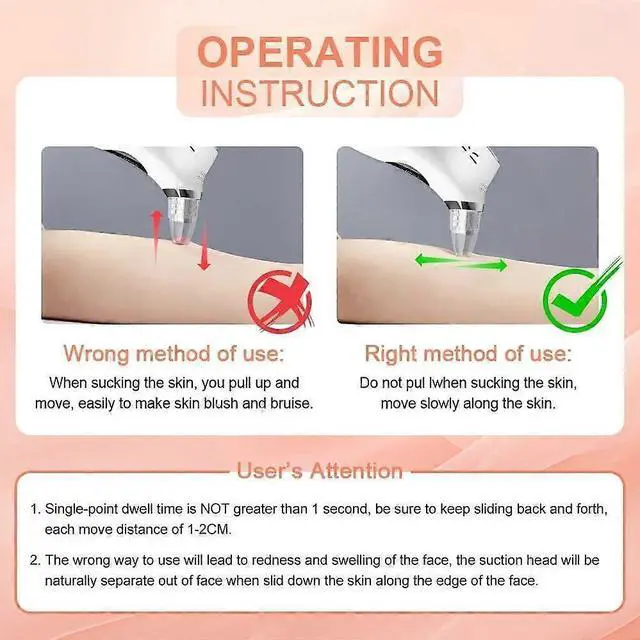 OPERATING
INSTRUCTION

Wrong method of use:

When sucking the skin, you pull up and move, easily to make skin blush and bruise.

Right method of use:

Do not pul lwhen sucking the skin, move slowly along the skin.

User's Attention

1. Single-point dwell time is NOT greater than 1 second, be sure to keep sliding back and forth, each move distance of 1-2CM.

2. The wrong way to use will lead to redness and swelling of the face, the suction head will be naturally separate out of face when slid down the skin along the edge of the face.