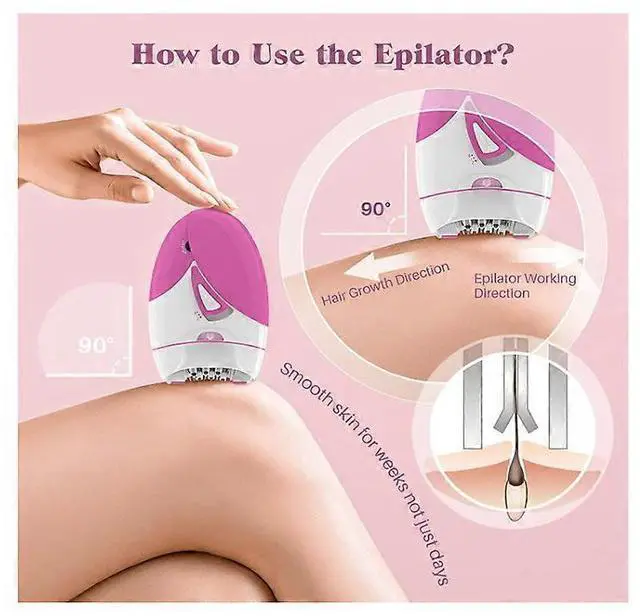 How to Use the Epilator?

90°

Hair Growth Direction

Epilator Working Direction

90°

Smooth skin for weeks not just days