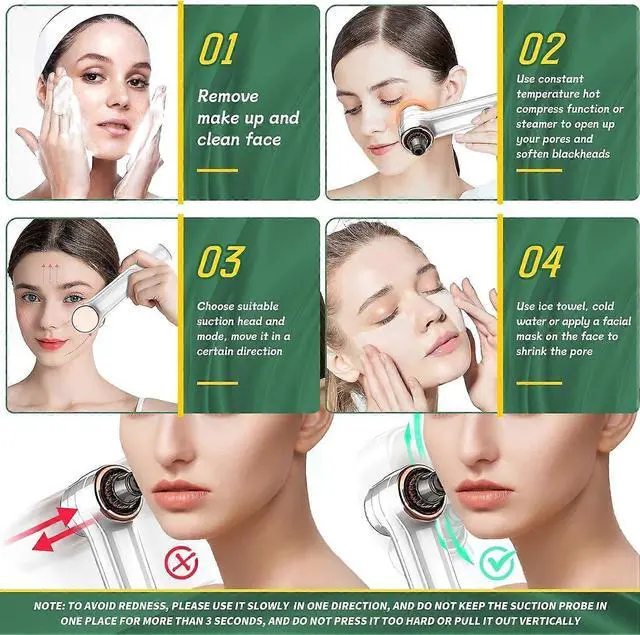 01

Remove make up and clean face

02

Use constant temperature hot compress function or steamer to open up your pores and soften blackheads

03

Choose suitable suction head and mode, move it in a certain direction

04

Use ice towel, cold water or apply a facial mask on the face to shrink the pore

NOTE: TO AVOID REDNESS, PLEASE USE IT SLOWLY IN ONE DIRECTION, AND DO NOT KEEP THE SUCTION PROBE IN ONE PLACE FOR MORE THAN 3 SECONDS, AND DO NOT PRESS IT TOO HARD OR PULL IT OUT VERTICALLY