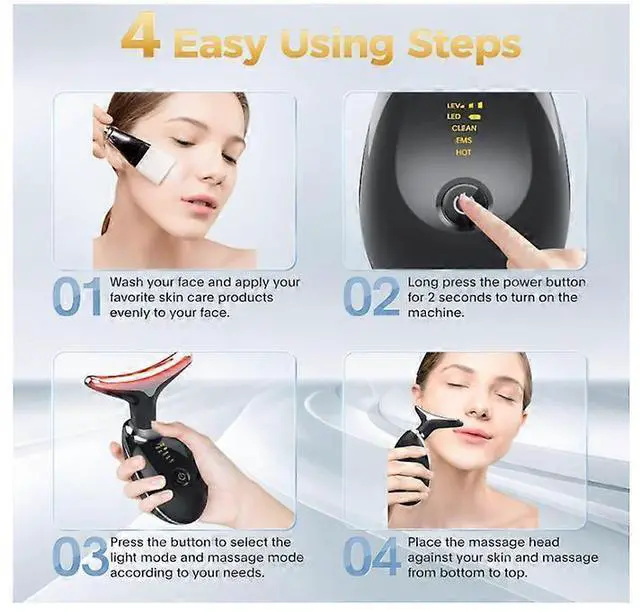 4 Easy Using Steps

LEV
LED
CLEAN
EMS
HOT

01 Wash your face and apply your favorite skin care products evenly to your face.

02 Long press the power button for 2 seconds to turn on the machine.

03 Press the button to select the light mode and massage mode according to your needs.

04 Place the massage head against your skin and massage from bottom to top.