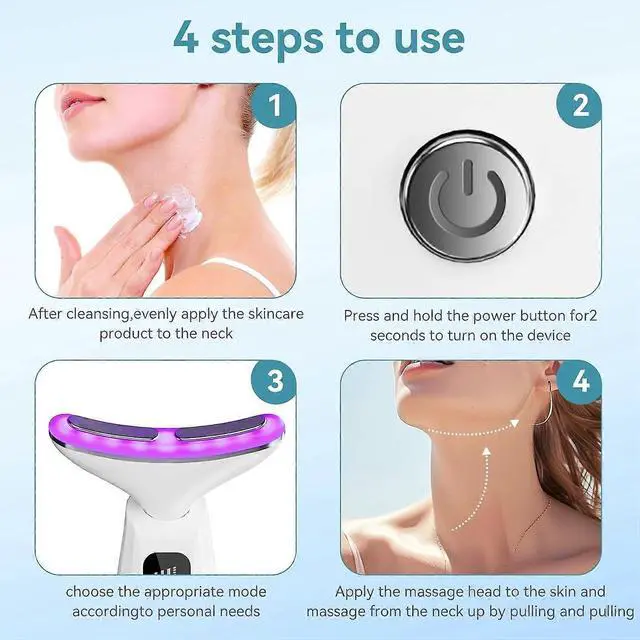 4 steps to use

1

After cleansing,evenly apply the skincare product to the neck

2

Press and hold the power button for2 seconds to turn on the device

3

choose the appropriate mode accordingto personal needs

4

Apply the massage head to the skin and massage from the neck up by pulling and pulling