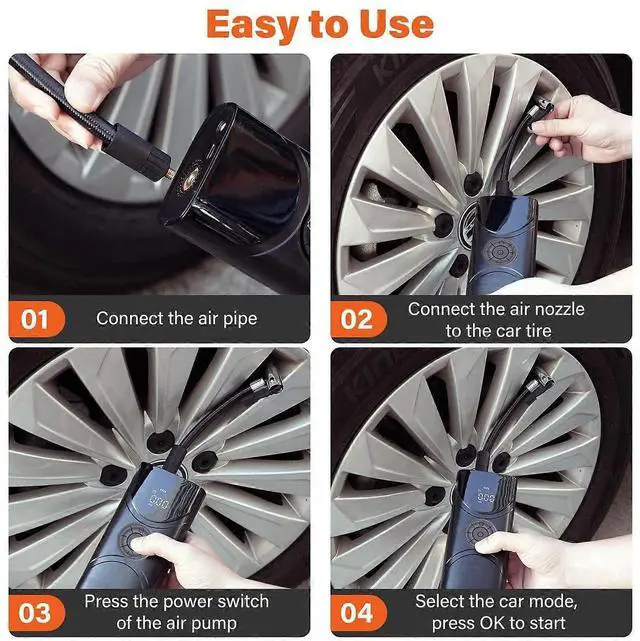 Easy to Use

01 Connect the air pipe

02 Connect the air nozzle to the car tire

03 Press the power switch of the air pump

04 Select the car mode, press OK to start