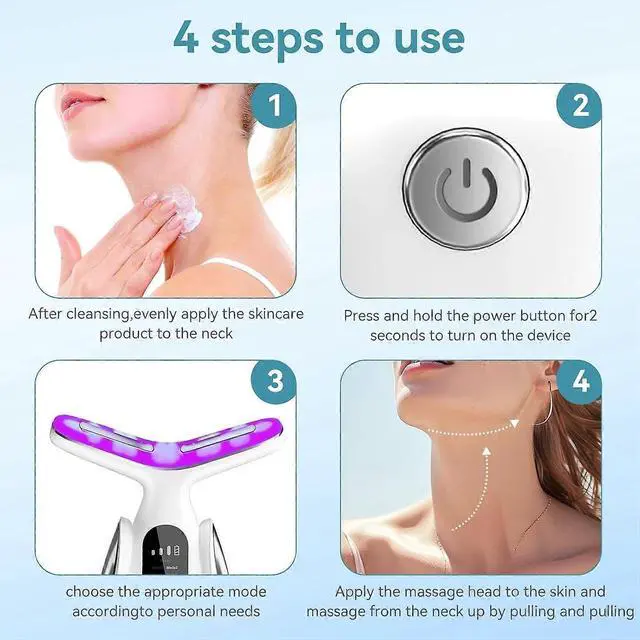 4 steps to use

1

After cleansing,evenly apply the skincare product to the neck

2

Press and hold the power button for2 seconds to turn on the device

3

choose the appropriate mode accordingto personal needs

4

Apply the massage head to the skin and massage from the neck up by pulling and pulling