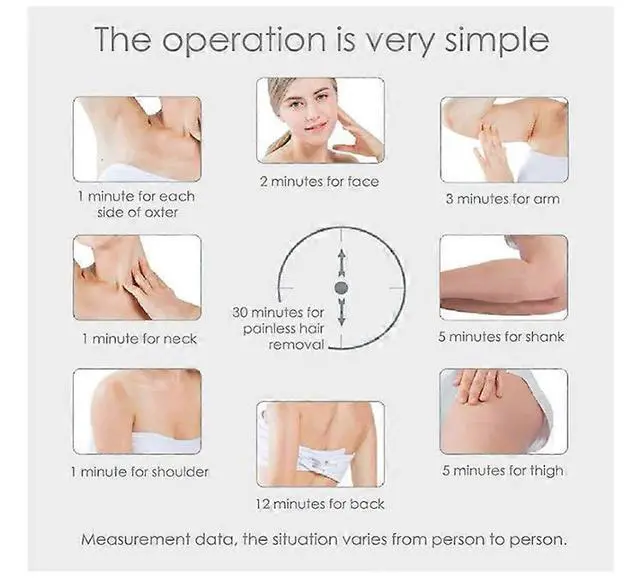 The operation is very simple

1 minute for each side of oxter

2 minutes for face

3 minutes for arm

1 minute for neck

30 minutes for painless hair removal

5 minutes for shank

1 minute for shoulder

12 minutes for back

5 minutes for thigh

Measurement data, the situation varies from person to person.