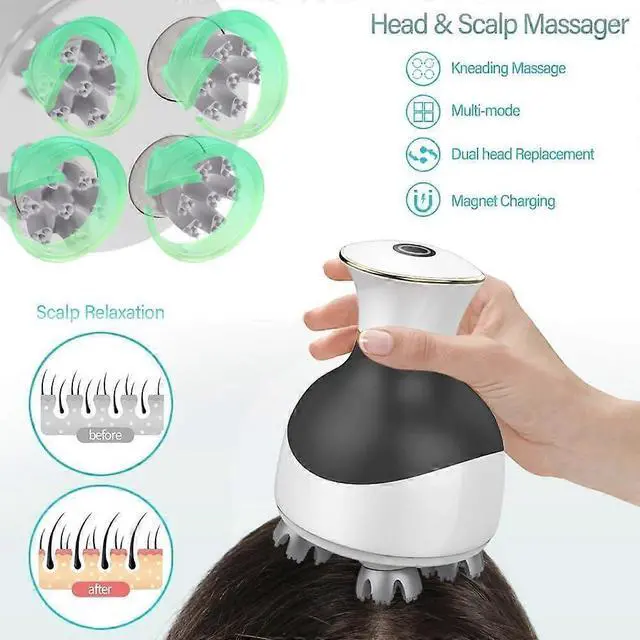 Head & Scalp Massager

Kneading Massage

Multi-mode

Dual head Replacement

Magnet Charging

Scalp Relaxation

before

after