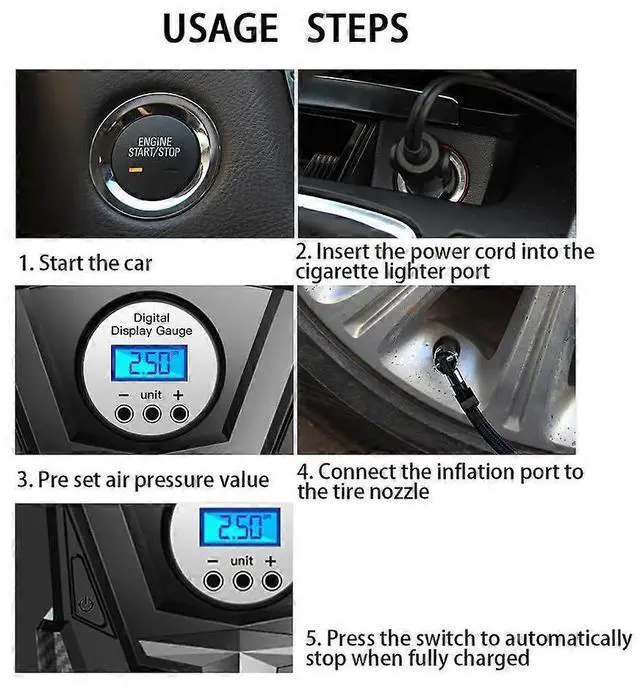 USAGE STEPS

ENGINE START/STOP

1. Start the car

2. Insert the power cord into the cigarette lighter port

Digital Display Gauge

2.50

− unit +

3. Pre set air pressure value

4. Connect the inflation port to the tire nozzle

2.50

− unit +

5. Press the switch to automatically stop when fully charged