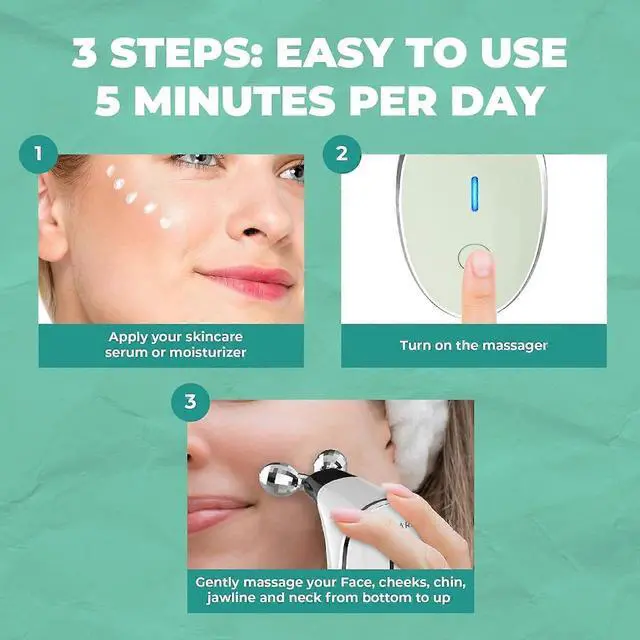 3 STEPS: EASY TO USE
5 MINUTES PER DAY

1

Apply your skincare serum or moisturizer

2

Turn on the massager

3

Gently massage your Face, cheeks, chin, jawline and neck from bottom to up