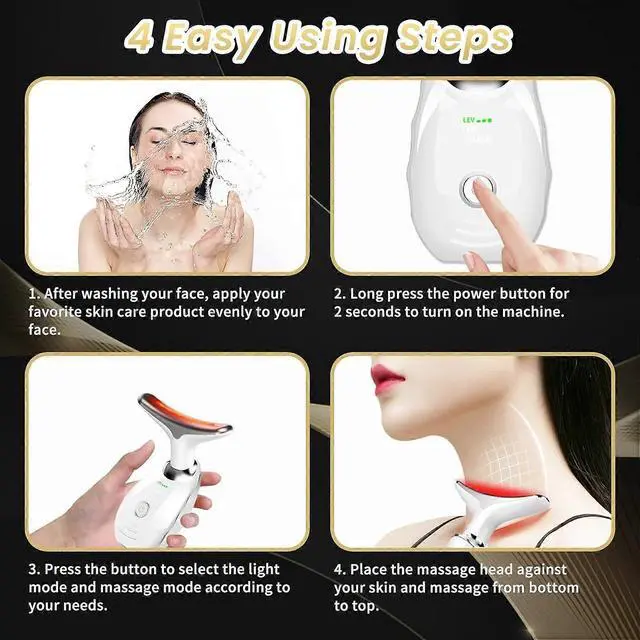 4 Easy Using Steps

LEV

1. After washing your face, apply your favorite skin care product evenly to your face.

2. Long press the power button for 2 seconds to turn on the machine.

3. Press the button to select the light mode and massage mode according to your needs.

4. Place the massage head against your skin and massage from bottom to top.