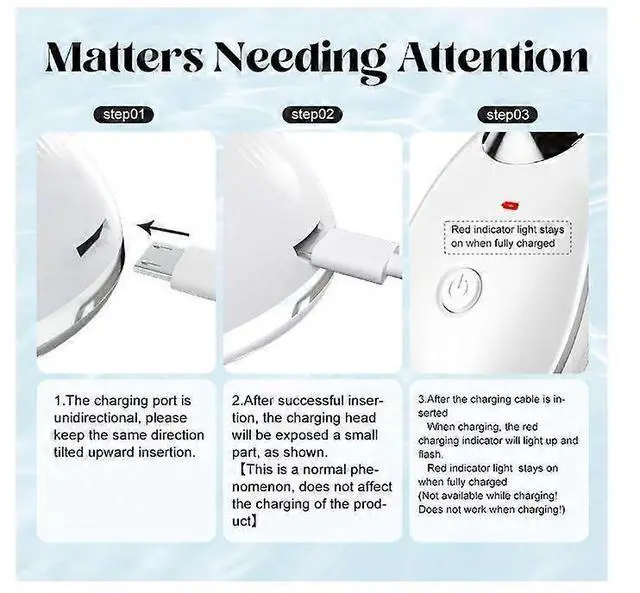 Matters Needing Attention

step01

step02

step03

Red indicator light stays on when fully charged

1.The charging port is unidirectional, please keep the same direction tilted upward insertion.

2.After successful insertion, the charging head will be exposed a small part, as shown.
【This is a normal phenomenon, does not affect the charging of the product】

3.After the charging cable is inserted
When charging, the red charging indicator will light up and flash.
Red indicator light stays on when fully charged
(Not available while charging! Does not work when charging!)