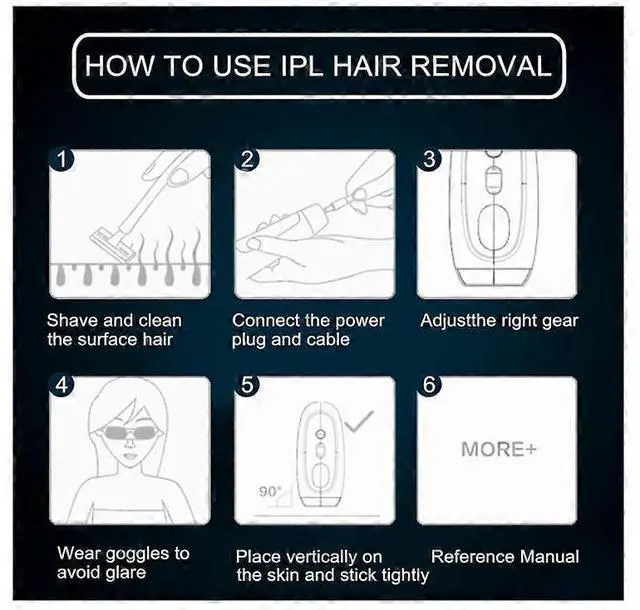 HOW TO USE IPL HAIR REMOVAL

1

Shave and clean the surface hair

2

Connect the power plug and cable

3

Adjustthe right gear

4

Wear goggles to avoid glare

5

90°

Place vertically on the skin and stick tightly

6

MORE+

Reference Manual