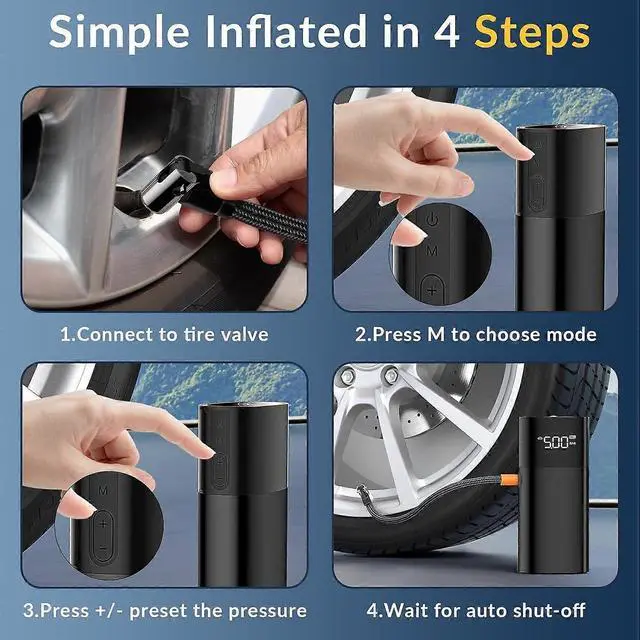 Simple Inflated in 4 Steps

1.Connect to tire valve

M

+

2.Press M to choose mode

M

+

−

3.Press +/- preset the pressure

5.00

4.Wait for auto shut-off