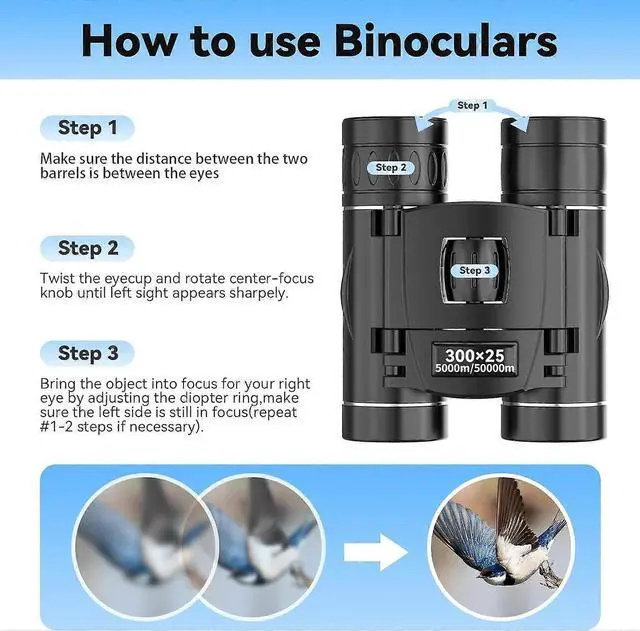 How to use Binoculars

Step 1

Make sure the distance between the two barrels is between the eyes

Step 2

Twist the eyecup and rotate center-focus knob until left sight appears sharpely.

Step 3

Bring the object into focus for your right eye by adjusting the diopter ring,make sure the left side is still in focus(repeat #1-2 steps if necessary).

Step 1

Step 2

Step 3

300×25
5000m/50000m