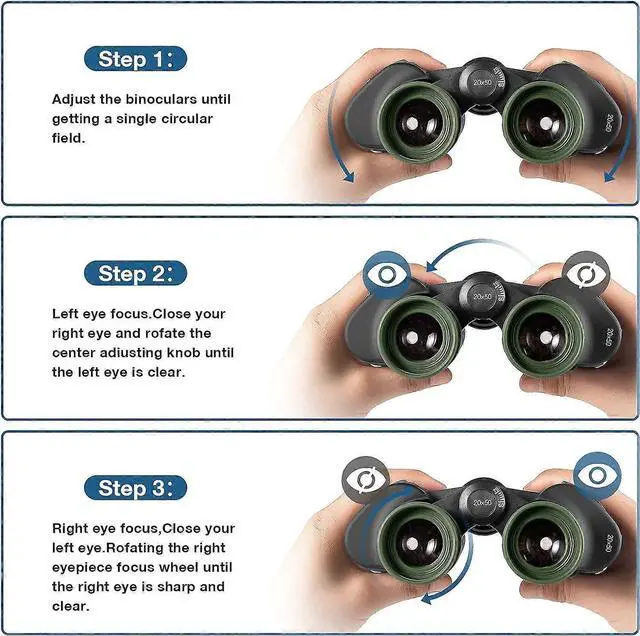 Step 1:

Adjust the binoculars until getting a single circular field.

20x50

20x50

Step 2:

Left eye focus.Close your right eye and rofate the center adiusting knob until the left eye is clear.

20x50

20x50

Step 3:

Right eye focus,Close your left eye.Rofating the right eyepiece focus wheel until the right eye is sharp and clear.

20x50

20x50