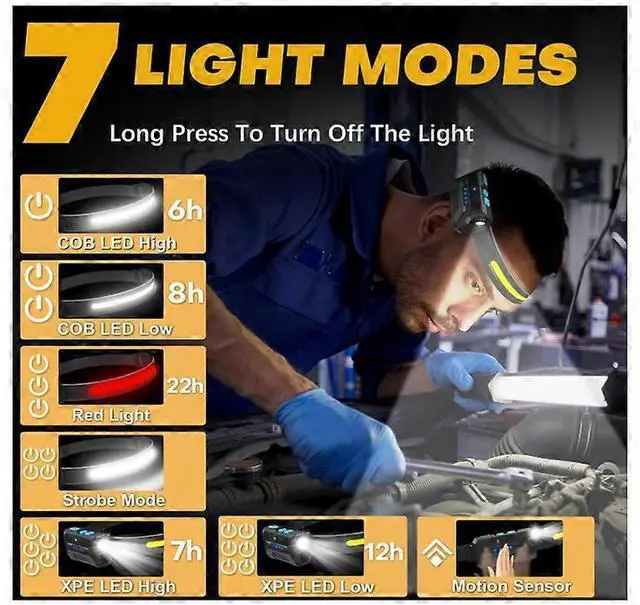 7 LIGHT MODES

Long Press To Turn Off The Light

6h
COB LED High

8h
COB LED Low

22h
Red Light

Strobe Mode

7h
XPE LED High

12h
XPE LED Low

Motion Sensor