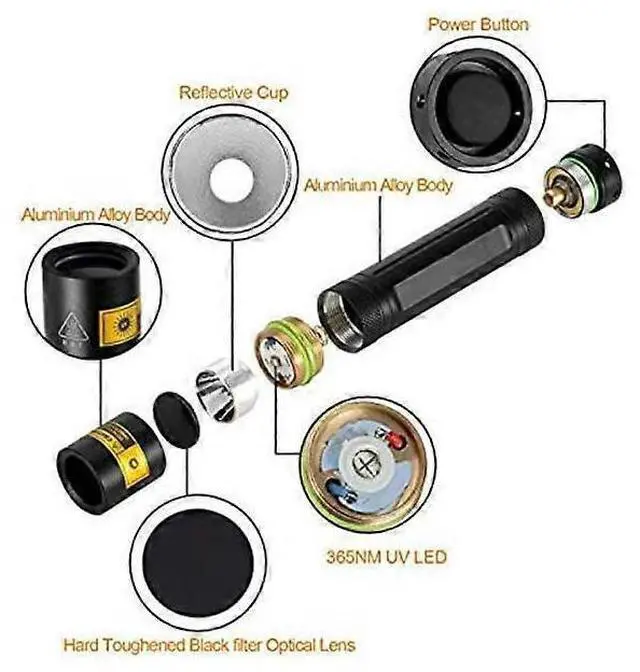 Power Button

Reflective Cup

Aluminium Alloy Body

Aluminium Alloy Body

365NM UV LED

Hard Toughened Black filter Optical Lens