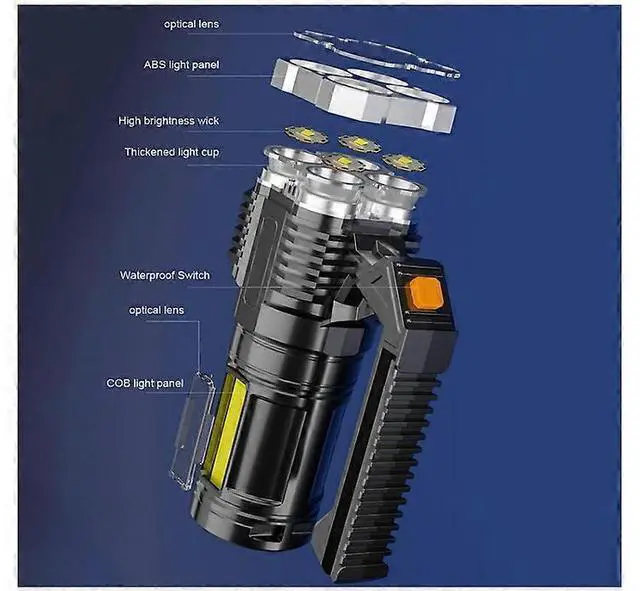 optical lens

ABS light panel

High brightness wick

Thickened light cup

Waterproof Switch

optical lens

COB light panel