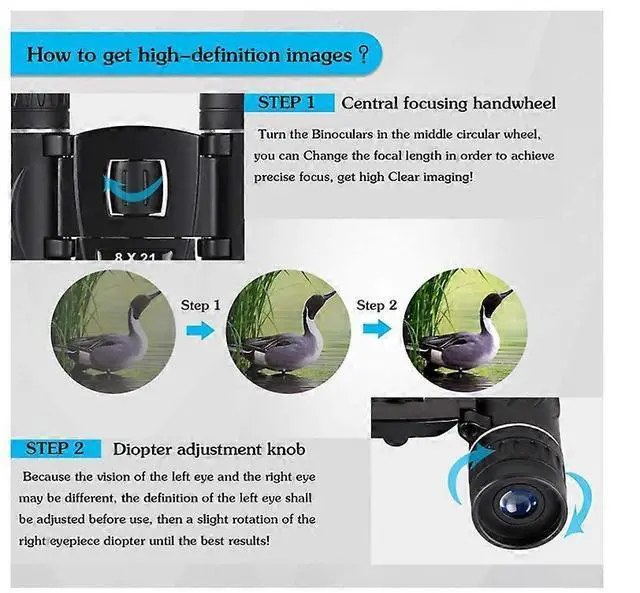 How to get high-definition images ?

STEP 1 Central focusing handwheel

Turn the Binoculars in the middle circular wheel, you can Change the focal length in order to achieve precise focus, get high Clear imaging!

8 X 21

Step 1

Step 2

STEP 2 Diopter adjustment knob

Because the vision of the left eye and the right eye may be different, the definition of the left eye shall be adjusted before use, then a slight rotation of the right eyepiece diopter until the best results!