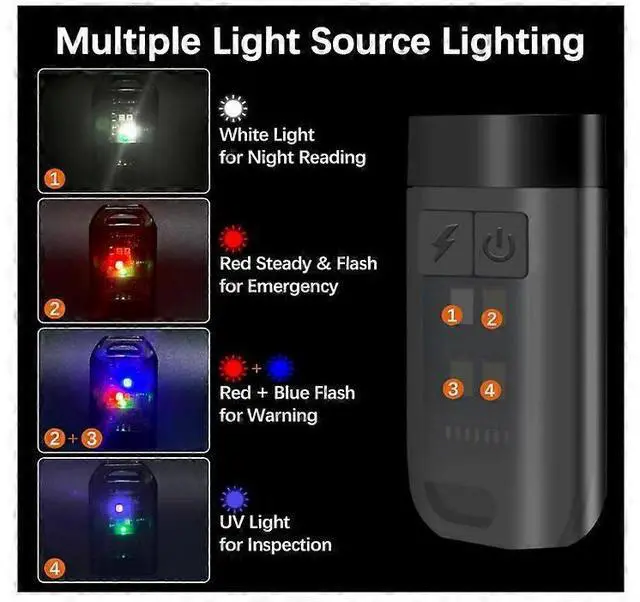 Multiple Light Source Lighting

1

White Light
for Night Reading

2

Red Steady & Flash
for Emergency

2 + 3

+

Red + Blue Flash
for Warning

4

UV Light
for Inspection

1 2

3 4