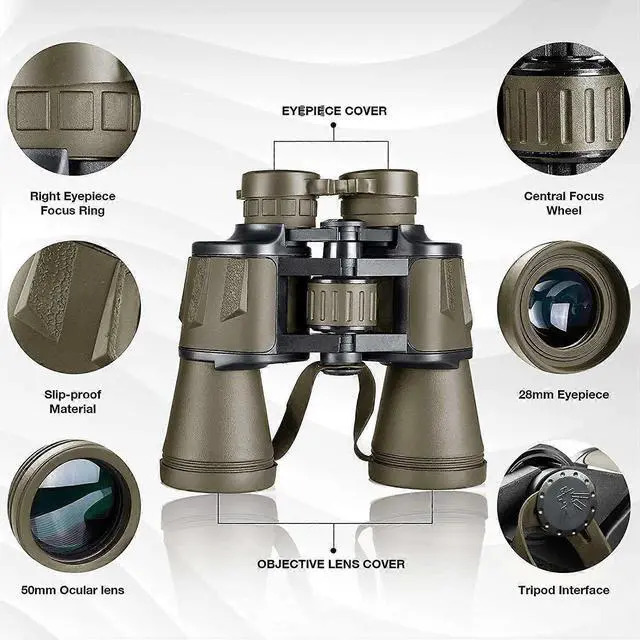 EYEPIECE COVER

Right Eyepiece Focus Ring

Central Focus Wheel

Slip-proof Material

28mm Eyepiece

50mm Ocular lens

OBJECTIVE LENS COVER

Tripod Interface