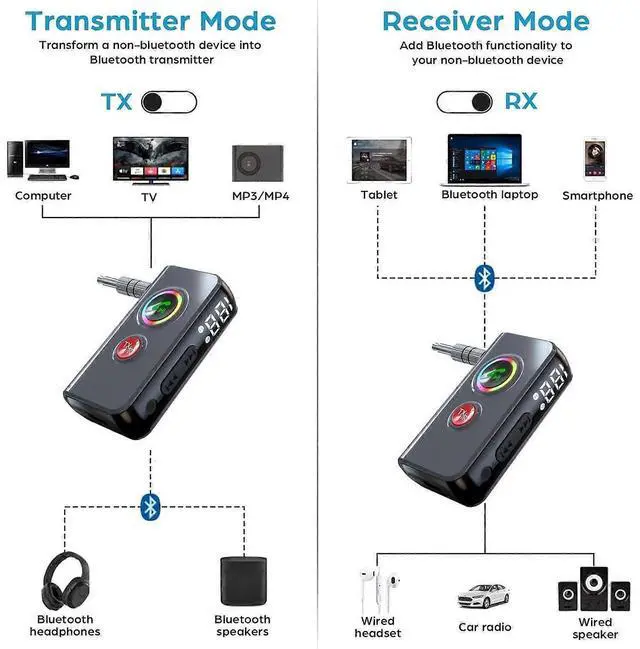 Transmitter Mode

Transform a non-bluetooth device into Bluetooth transmitter

TX

Computer

TV

MP3/MP4

Bluetooth headphones

Bluetooth speakers

Receiver Mode

Add Bluetooth functionality to your non-bluetooth device

RX

Tablet

Bluetooth laptop

Smartphone

Wired headset

Car radio

Wired speaker