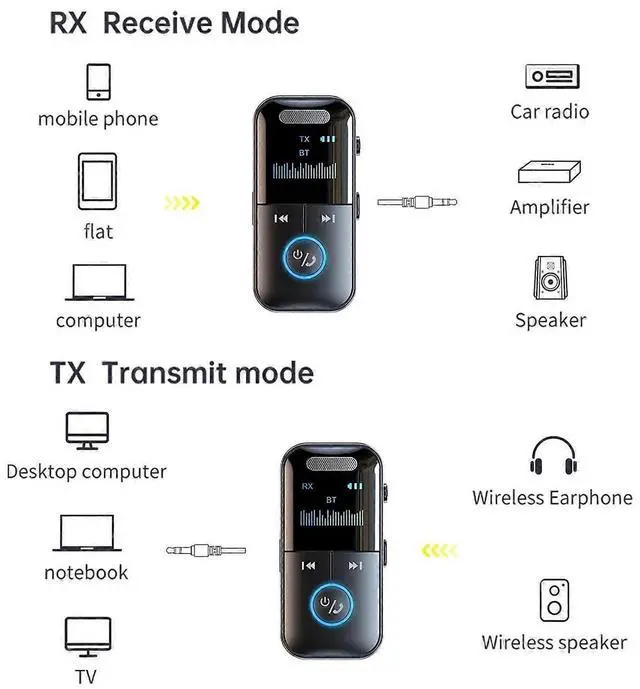 RX Receive Mode

mobile phone

flat

computer

TX
BT

Car radio

Amplifier

Speaker

TX Transmit mode

Desktop computer

notebook

TV

RX
BT

Wireless Earphone

Wireless speaker