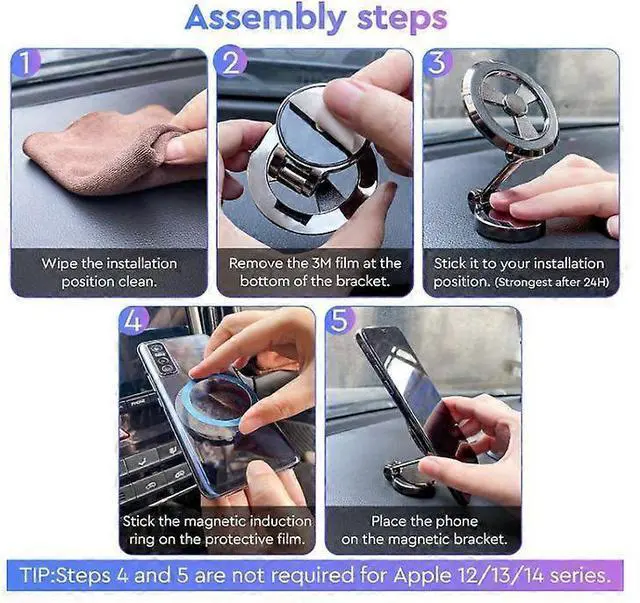 Assembly steps

1

Wipe the installation position clean.

2

Remove the 3M film at the bottom of the bracket.

3

Stick it to your installation position. (Strongest after 24H)

4

Stick the magnetic induction ring on the protective film.

5

Place the phone on the magnetic bracket.

TIP:Steps 4 and 5 are not required for Apple 12/13/14 series.