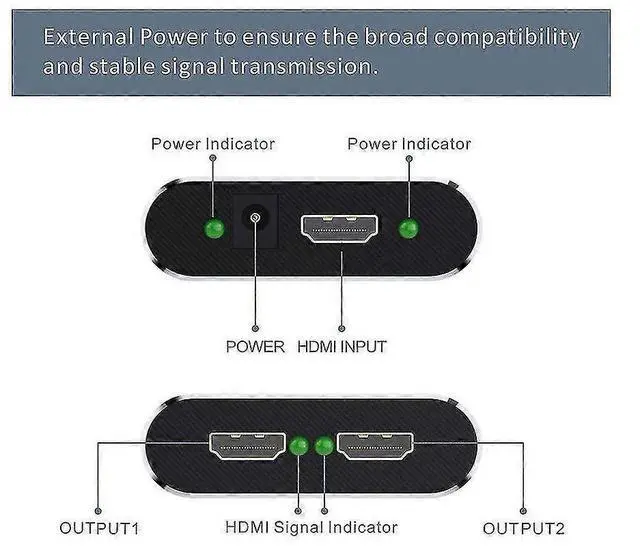 External Power to ensure the broad compatibility and stable signal transmission.

Power Indicator

Power Indicator

POWER

HDMI INPUT

OUTPUT1

HDMI Signal Indicator

OUTPUT2