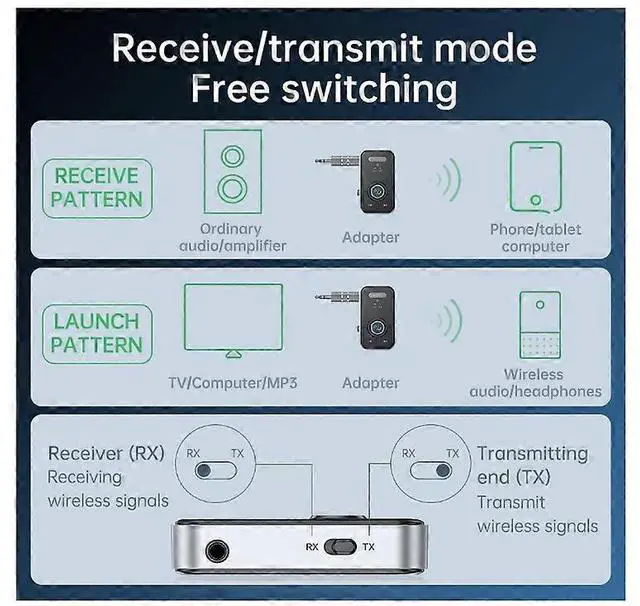 Receive/transmit mode
Free switching

RECEIVE PATTERN

Ordinary audio/amplifier

Adapter

Phone/tablet computer

LAUNCH PATTERN

TV/Computer/MP3

Adapter

Wireless audio/headphones

Receiver (RX)
Receiving wireless signals

RX TX

RX TX

Transmitting end (TX)
Transmit wireless signals

RX TX