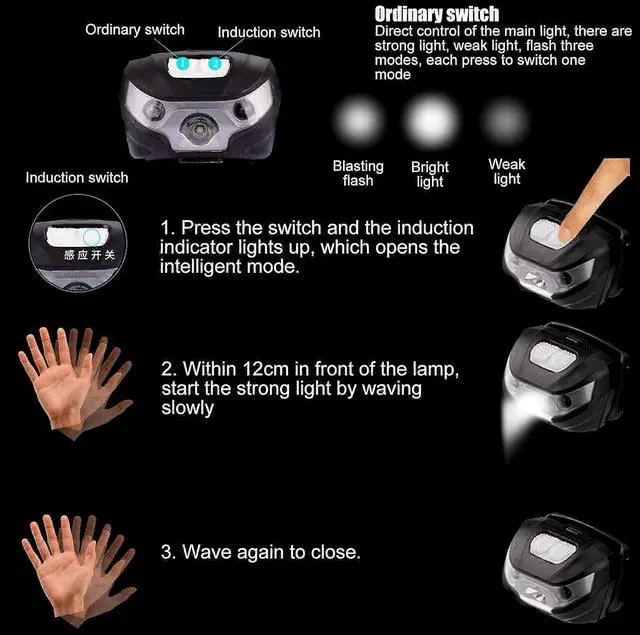 Ordinary switch

Induction switch

1

2

Ordinary switch

Direct control of the main light, there are strong light, weak light, flash three modes, each press to switch one mode

Blasting flash

Bright light

Weak light

Induction switch

感应开关

1. Press the switch and the induction indicator lights up, which opens the intelligent mode.

2. Within 12cm in front of the lamp, start the strong light by waving slowly

3. Wave again to close.