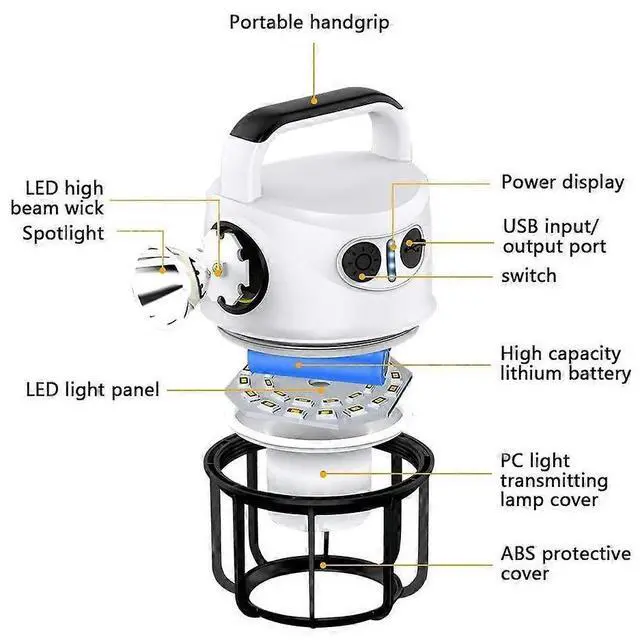 Portable handgrip

LED high beam wick

Spotlight

LED light panel

Power display

USB input/ output port

switch

High capacity lithium battery

PC light transmitting lamp cover

ABS protective cover