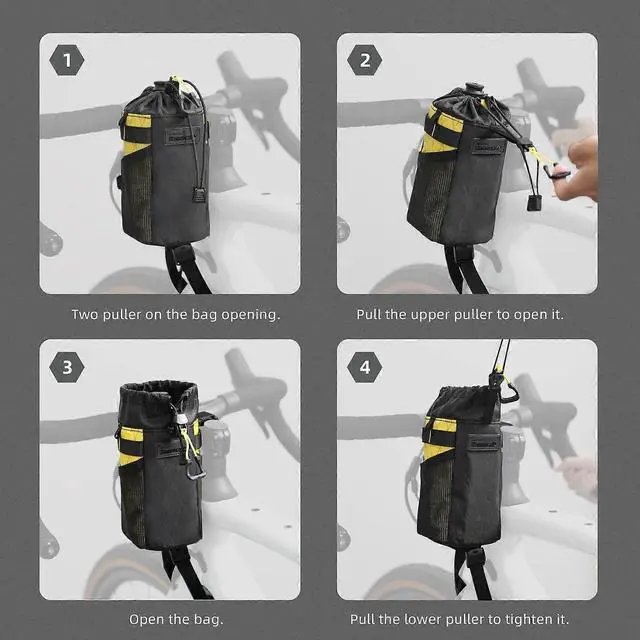 1

Two puller on the bag opening.

2

Pull the upper puller to open it.

3

Open the bag.

4

Pull the lower puller to tighten it.