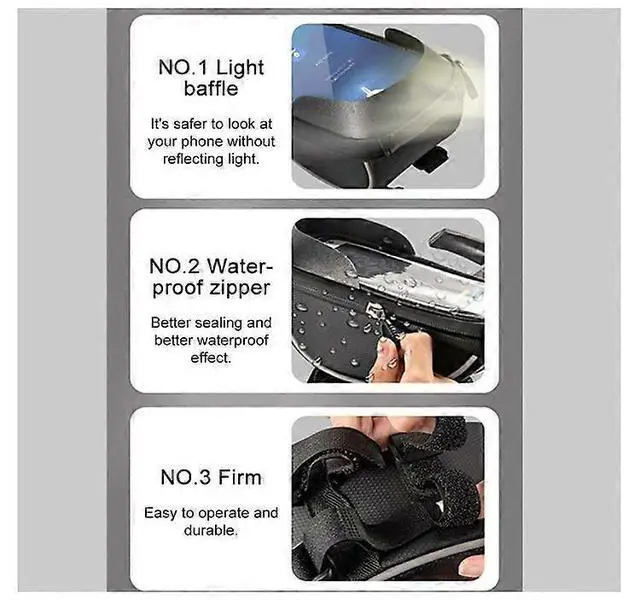 NO.1 Light baffle

It's safer to look at your phone without reflecting light.

NO.2 Waterproof zipper

Better sealing and better waterproof effect.

NO.3 Firm

Easy to operate and durable.