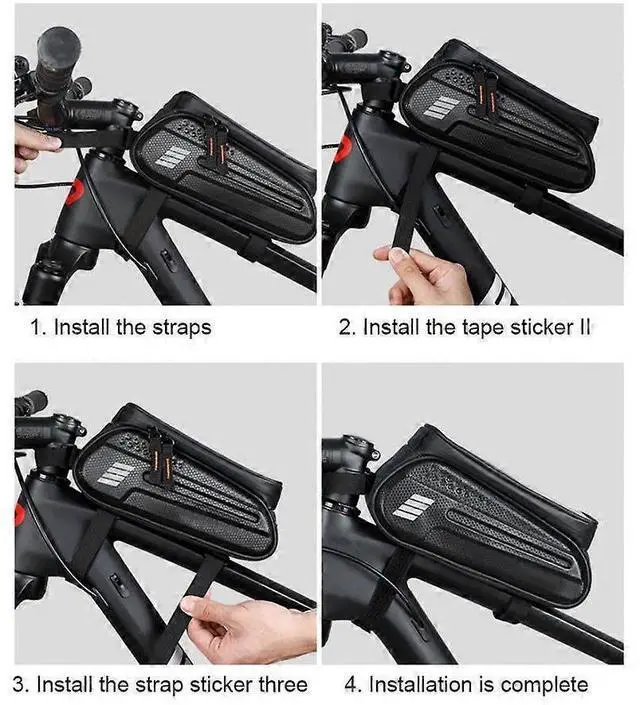 1. Install the straps

2. Install the tape sticker II

3. Install the strap sticker three

4. Installation is complete