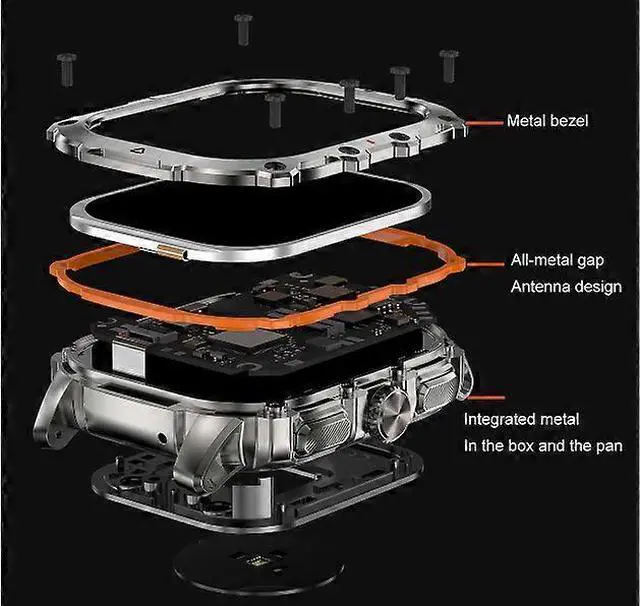 Metal bezel

All-metal gap
Antenna design

Integrated metal
In the box and the pan