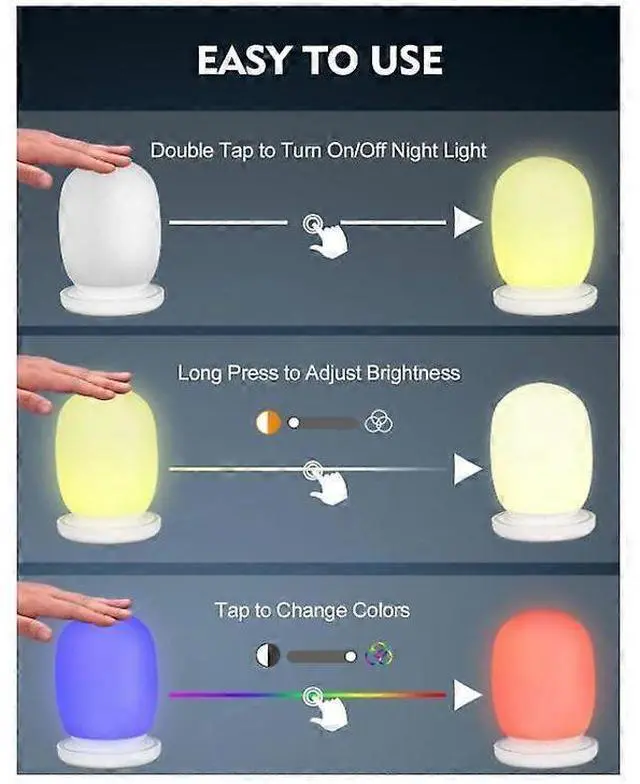 EASY TO USE

Double Tap to Turn On/Off Night Light

Long Press to Adjust Brightness

Tap to Change Colors