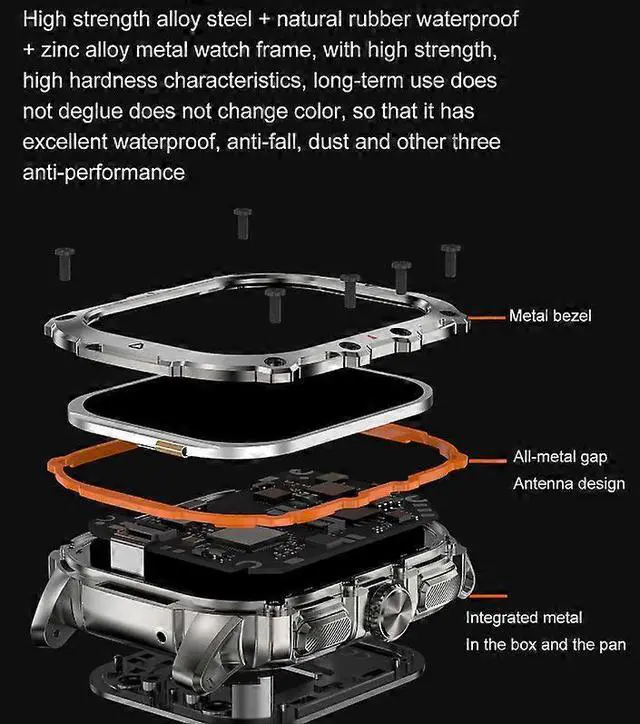 High strength alloy steel + natural rubber waterproof + zinc alloy metal watch frame, with high strength, high hardness characteristics, long-term use does not deglue does not change color, so that it has excellent waterproof, anti-fall, dust and other three anti-performance

Metal bezel

All-metal gap
Antenna design

Integrated metal
In the box and the pan