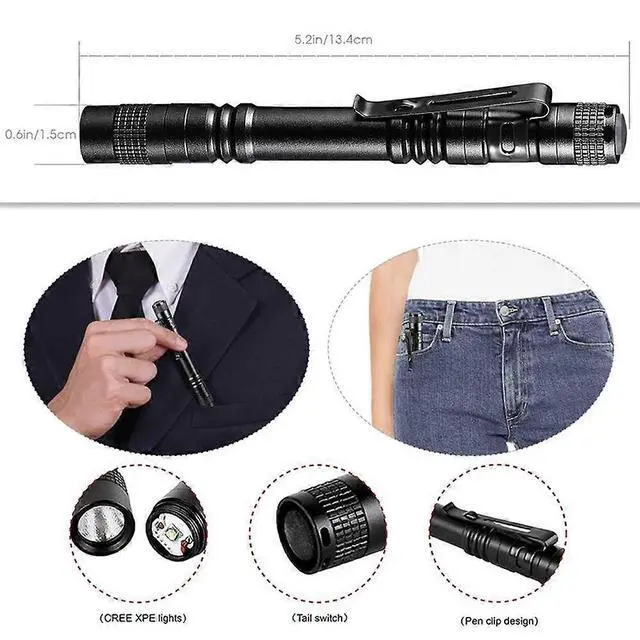 5.2in/13.4cm

0.6in/1.5cm

(CREE XPE lights)

(Tail switch)

(Pen clip design)