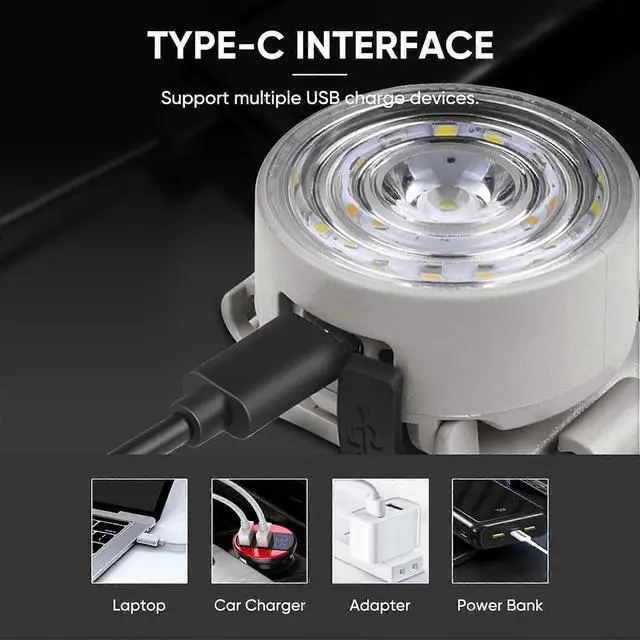 TYPE-C INTERFACE

Support multiple USB charge devices.

Laptop

Car Charger

Adapter

Power Bank