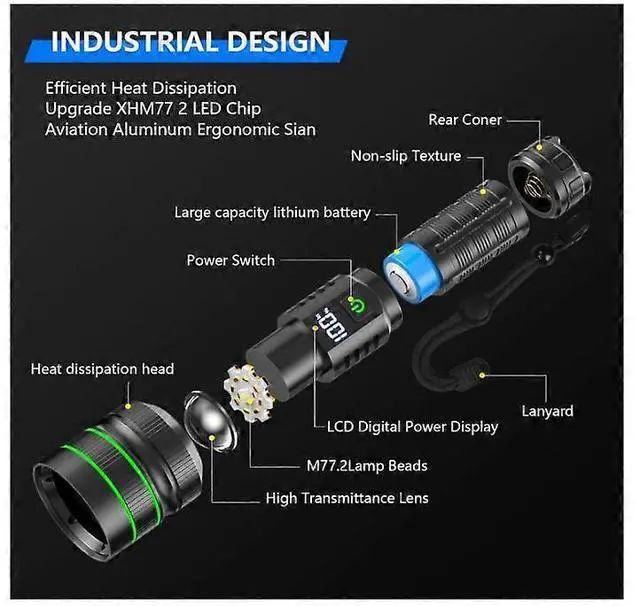 INDUSTRIAL DESIGN

Efficient Heat Dissipation
Upgrade XHM77 2 LED Chip
Aviation Aluminum Ergonomic Sian

Rear Coner

Non-slip Texture

Large capacity lithium battery

Power Switch

100

Heat dissipation head

Lanyard

LCD Digital Power Display

M77.2Lamp Beads

High Transmittance Lens