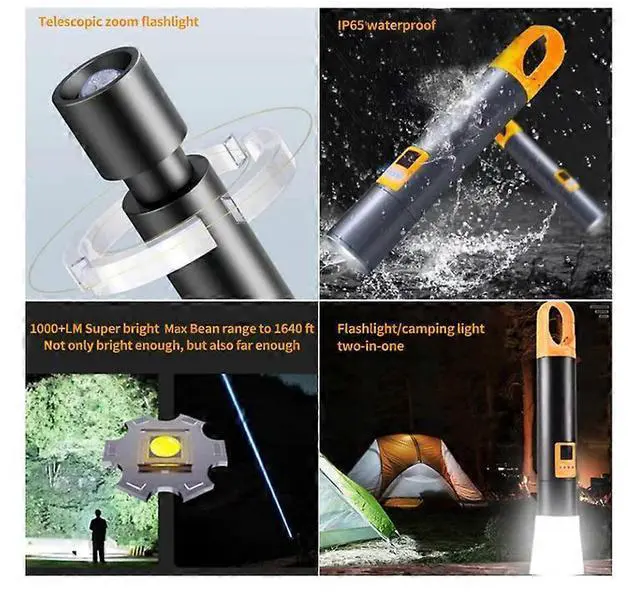 Telescopic zoom flashlight

IP65 waterproof

1000+LM Super bright Max Bean range to 1640 ft
Not only bright enough, but also far enough

Flashlight/camping light two-in-one