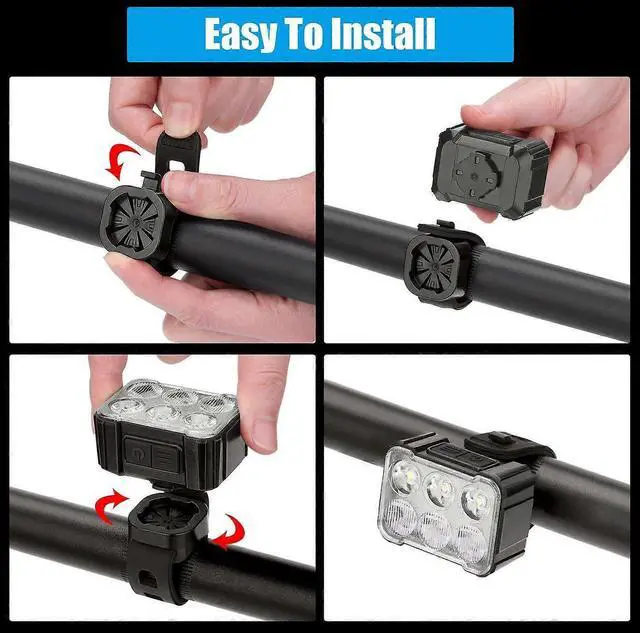 Easy To Install