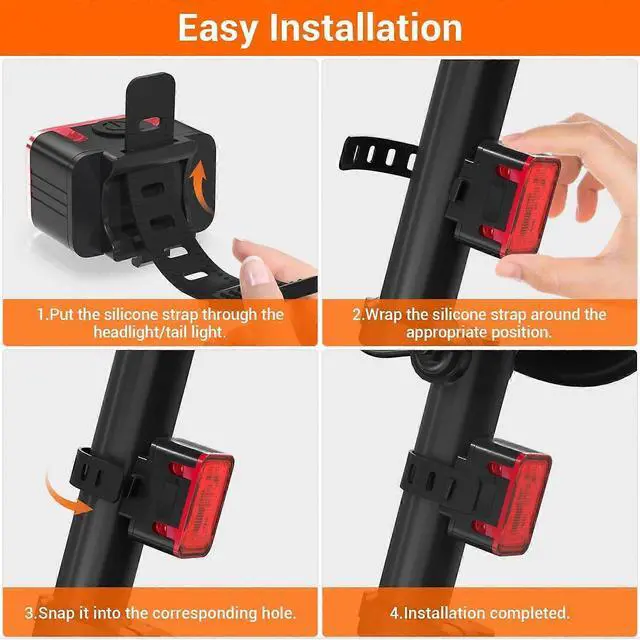 Easy Installation

1.Put the silicone strap through the headlight/tail light.

2.Wrap the silicone strap around the appropriate position.

3.Snap it into the corresponding hole.

4.Installation completed.