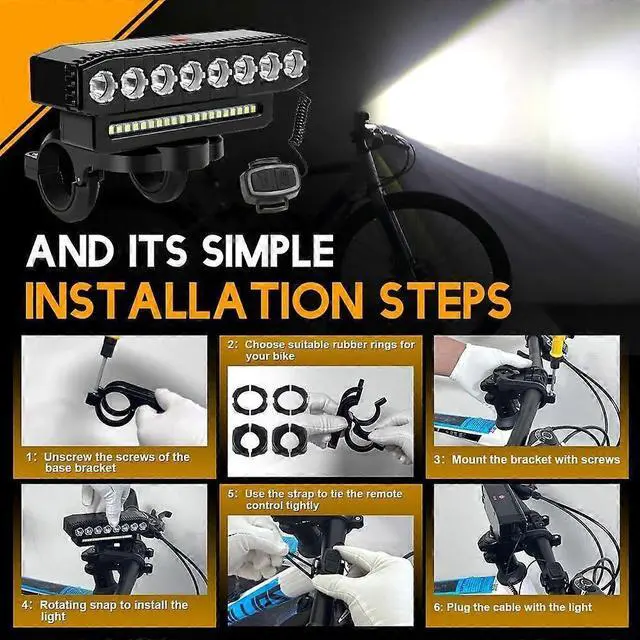 AND ITS SIMPLE
INSTALLATION STEPS

1: Unscrew the screws of the base bracket

2: Choose suitable rubber rings for your bike

3: Mount the bracket with screws

4: Rotating snap to install the light

5: Use the strap to tie the remote control tightly

6: Plug the cable with the light