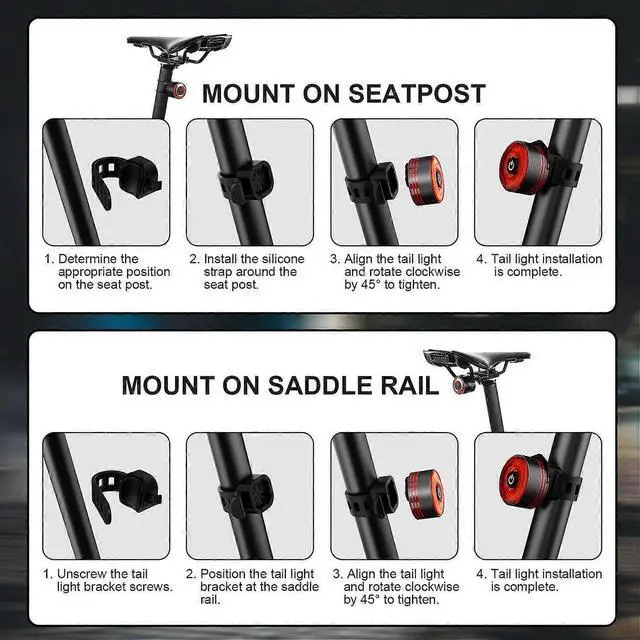 MOUNT ON SEATPOST

1. Determine the appropriate position on the seat post.

2. Install the silicone strap around the seat post.

3. Align the tail light and rotate clockwise by 45° to tighten.

4. Tail light installation is complete.

MOUNT ON SADDLE RAIL

1. Unscrew the tail light bracket screws.

2. Position the tail light bracket at the saddle rail.

3. Align the tail light and rotate clockwise by 45° to tighten.

4. Tail light installation is complete.