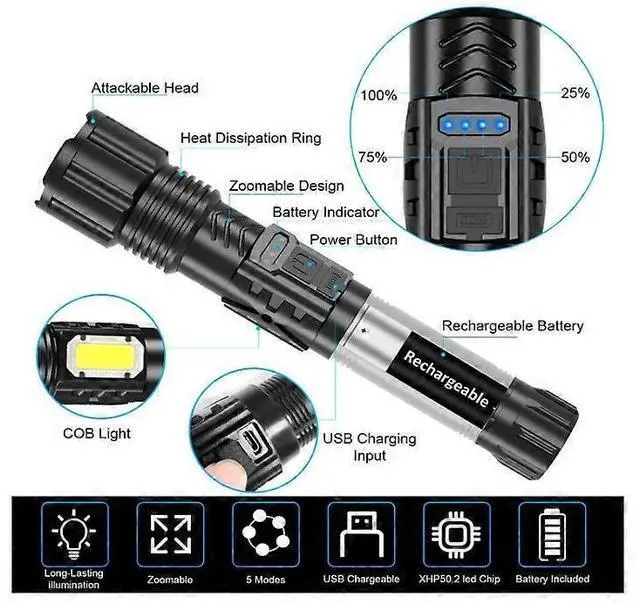 Attackable Head

Heat Dissipation Ring

Zoomable Design

Battery Indicator

Power Button

100%

25%

75%

50%

Rechargeable Battery

Rechargeable

COB Light

USB Charging Input

Long-Lasting illumination

Zoomable

5 Modes

USB Chargeable

XHP50.2 led Chip

Battery Included