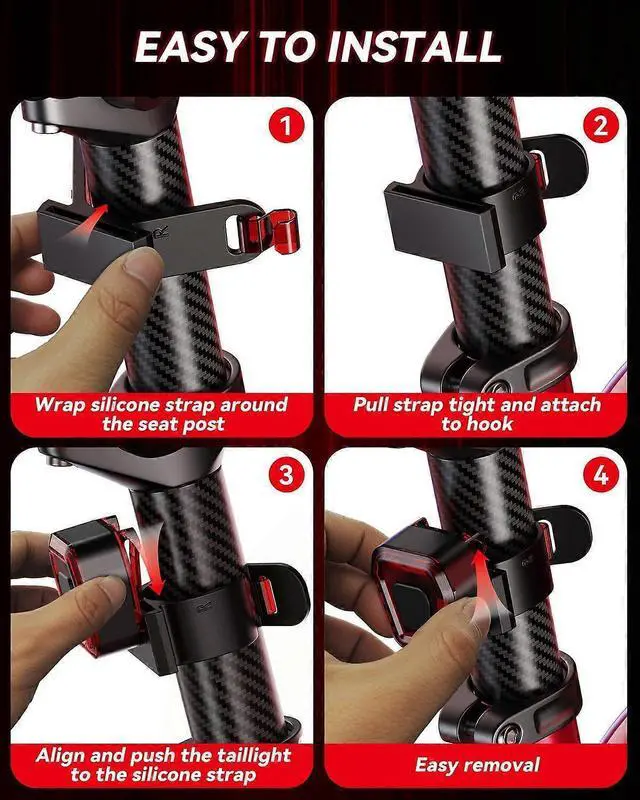 EASY TO INSTALL

1

Wrap silicone strap around the seat post

2

Pull strap tight and attach to hook

3

Align and push the taillight to the silicone strap

4

Easy removal