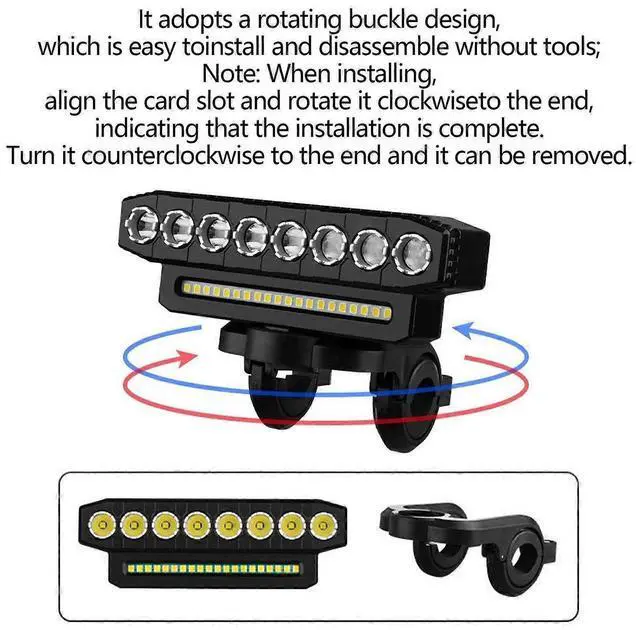 It adopts a rotating buckle design, which is easy toinstall and disassemble without tools; Note: When installing, align the card slot and rotate it clockwiseto the end, indicating that the installation is complete. Turn it counterclockwise to the end and it can be removed.